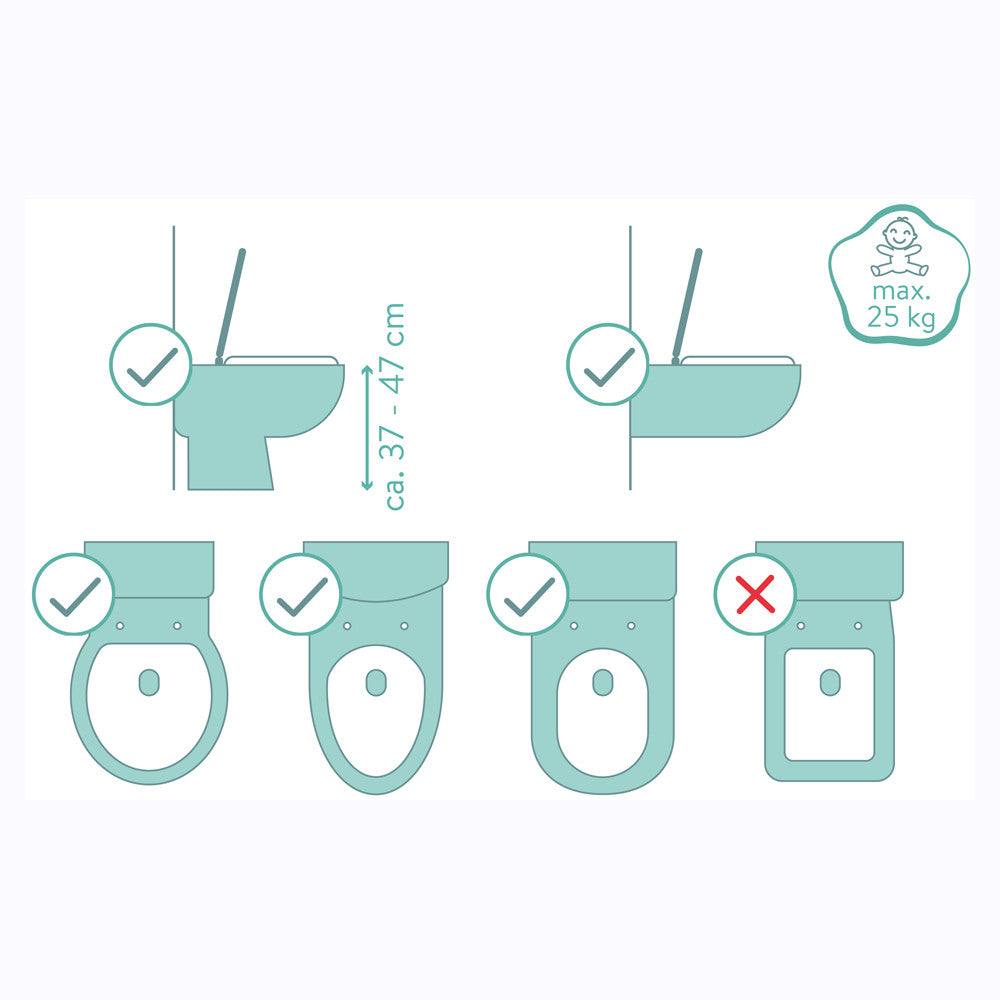 ca. 37 - 47 cm

max.
25 kg