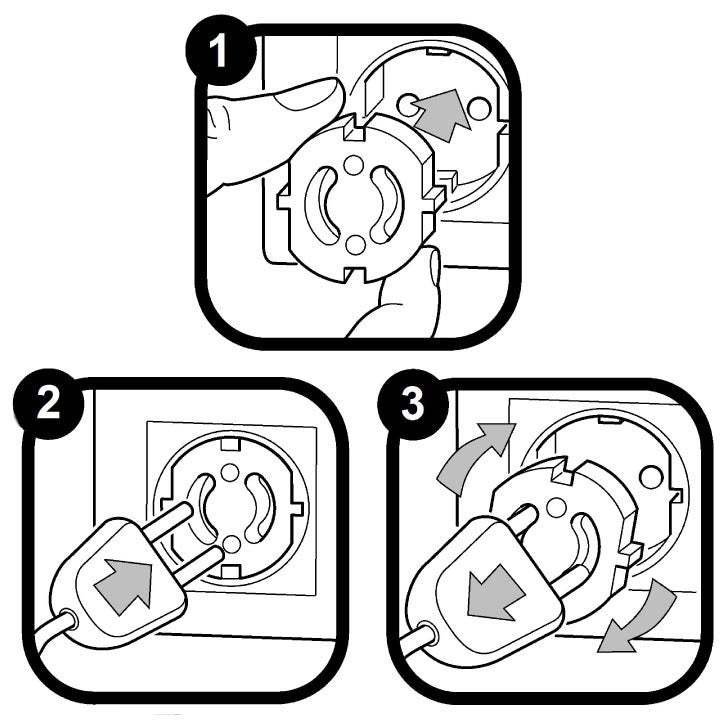 1

2

3