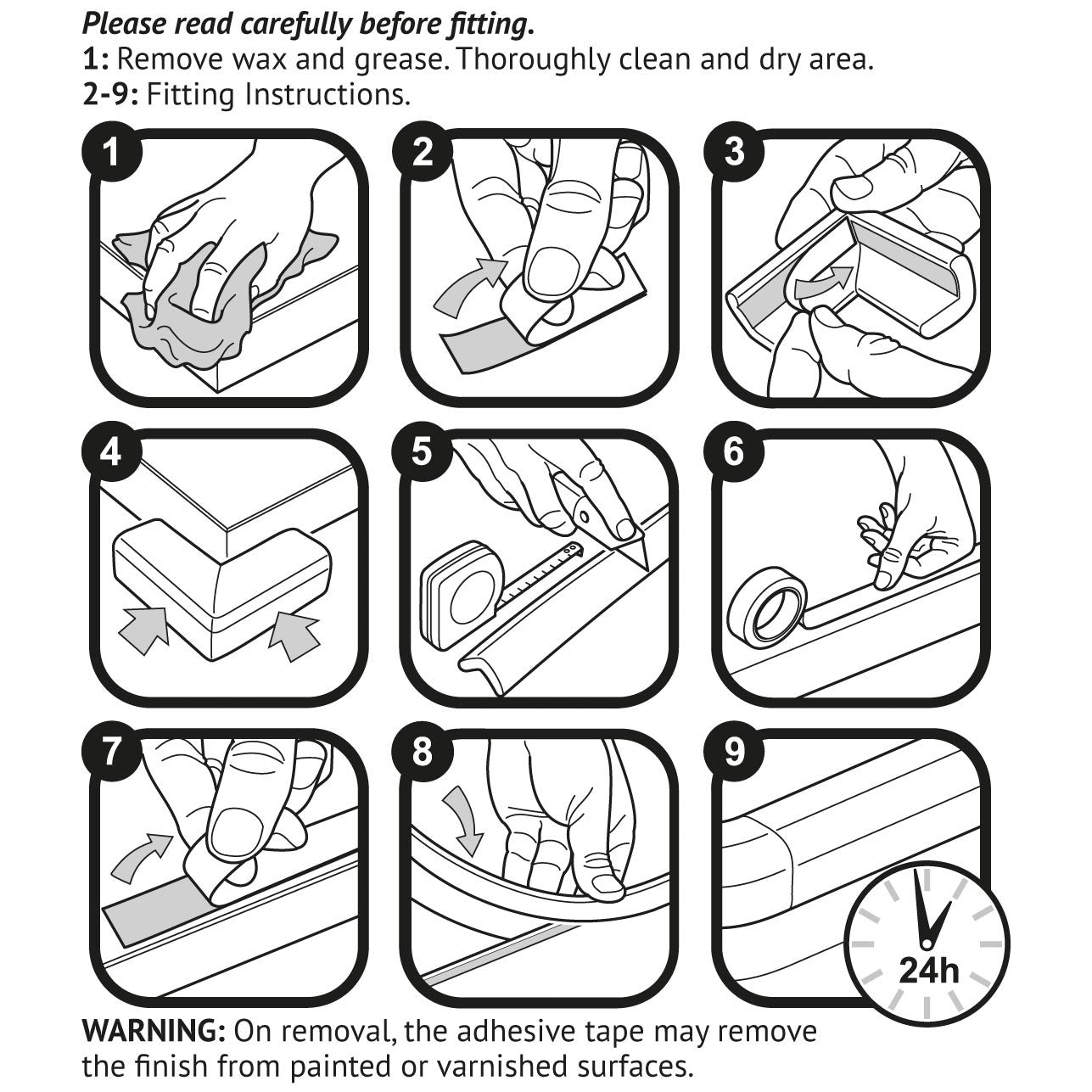 Please read carefully before fitting.
1: Remove wax and grease. Thoroughly clean and dry area.
2-9: Fitting Instructions.

1

2

3

4

5

6

7

8

9

24h

WARNING: On removal, the adhesive tape may remove the finish from painted or varnished surfaces.