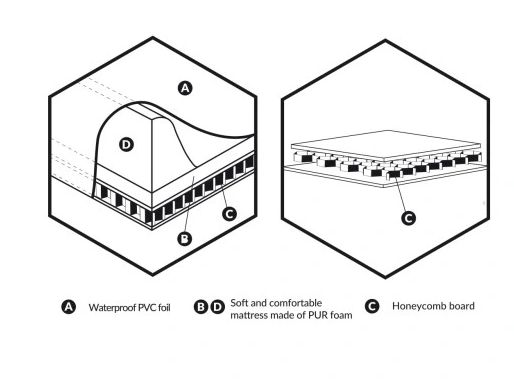 A

D

C

B

C

A Waterproof PVC foil

B D Soft and comfortable mattress made of PUR foam

C Honeycomb board